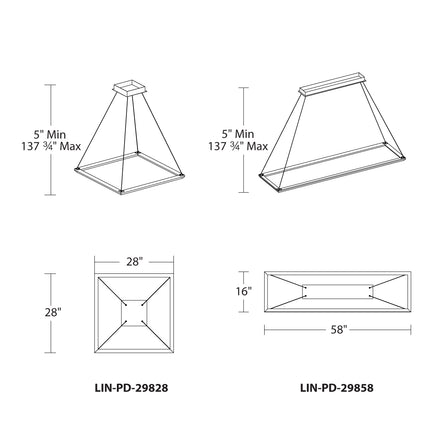 5" Min
137 ¾" Max

5" Min
137 ¾" Max

28"

28"

16"

58"

LIN-PD-29828

LIN-PD-29858